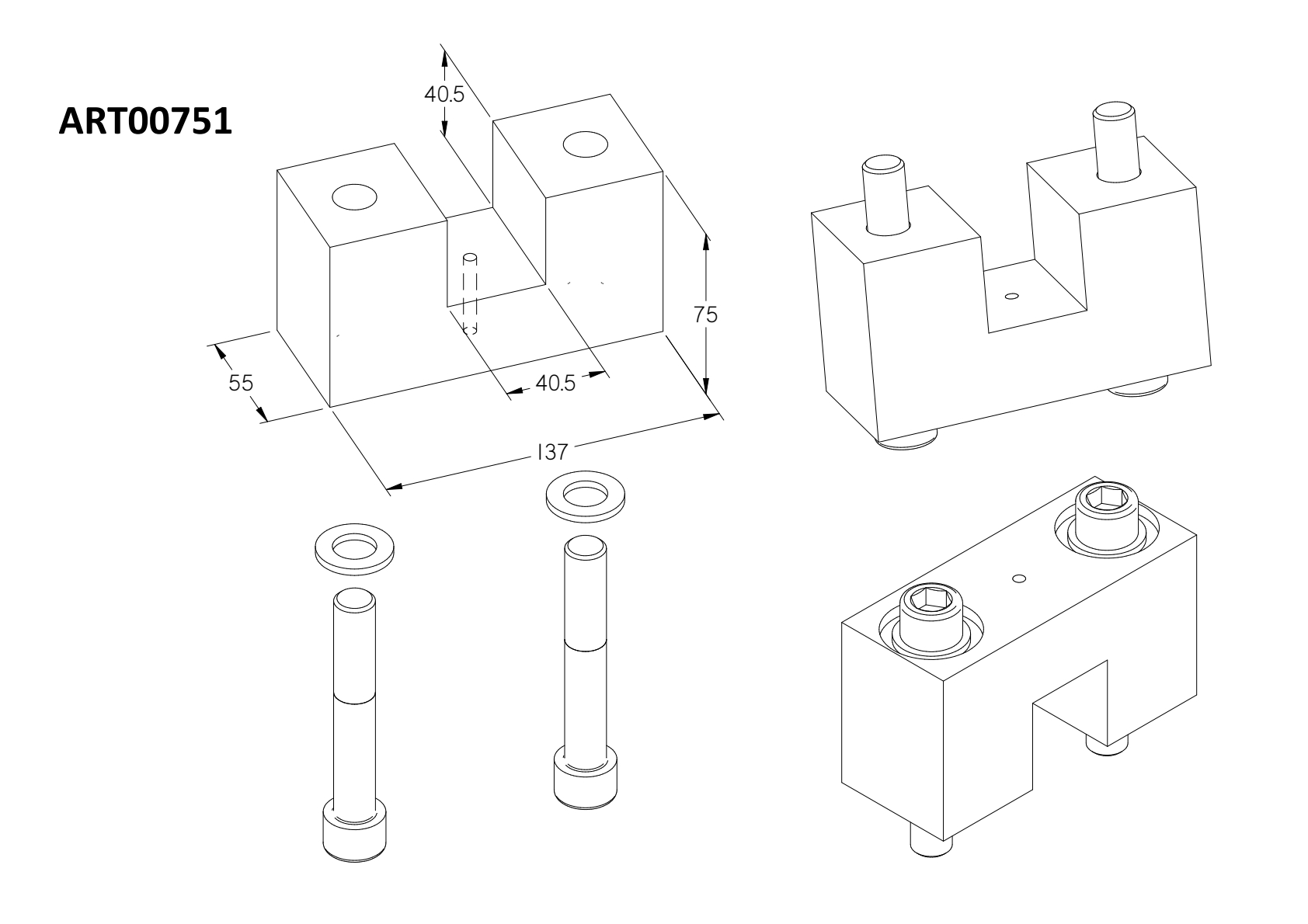 ART00751

40.5

75

55

40.5

137